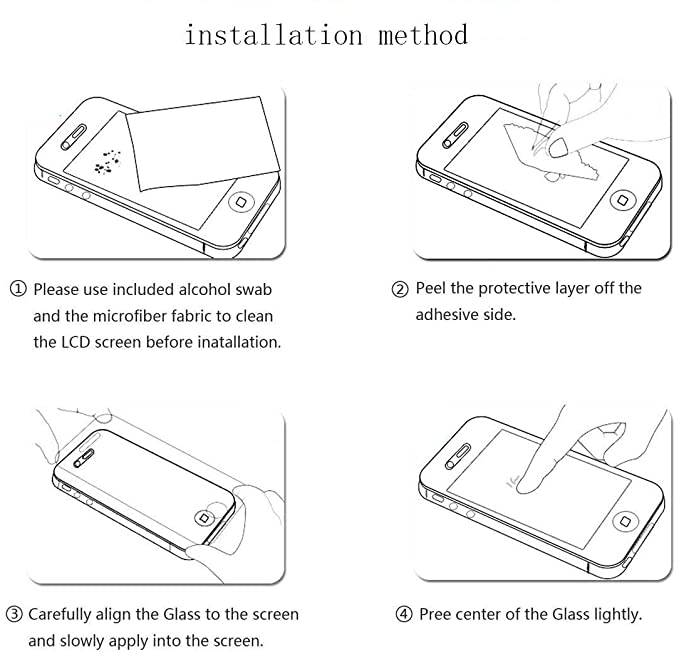 installation method

① Please use included alcohol swab and the microfiber fabric to clean the LCD screen before inatallation.

② Peel the protective layer off the adhesive side.

③ Carefully align the Glass to the screen and slowly apply into the screen.

④ Pree center of the Glass lightly.